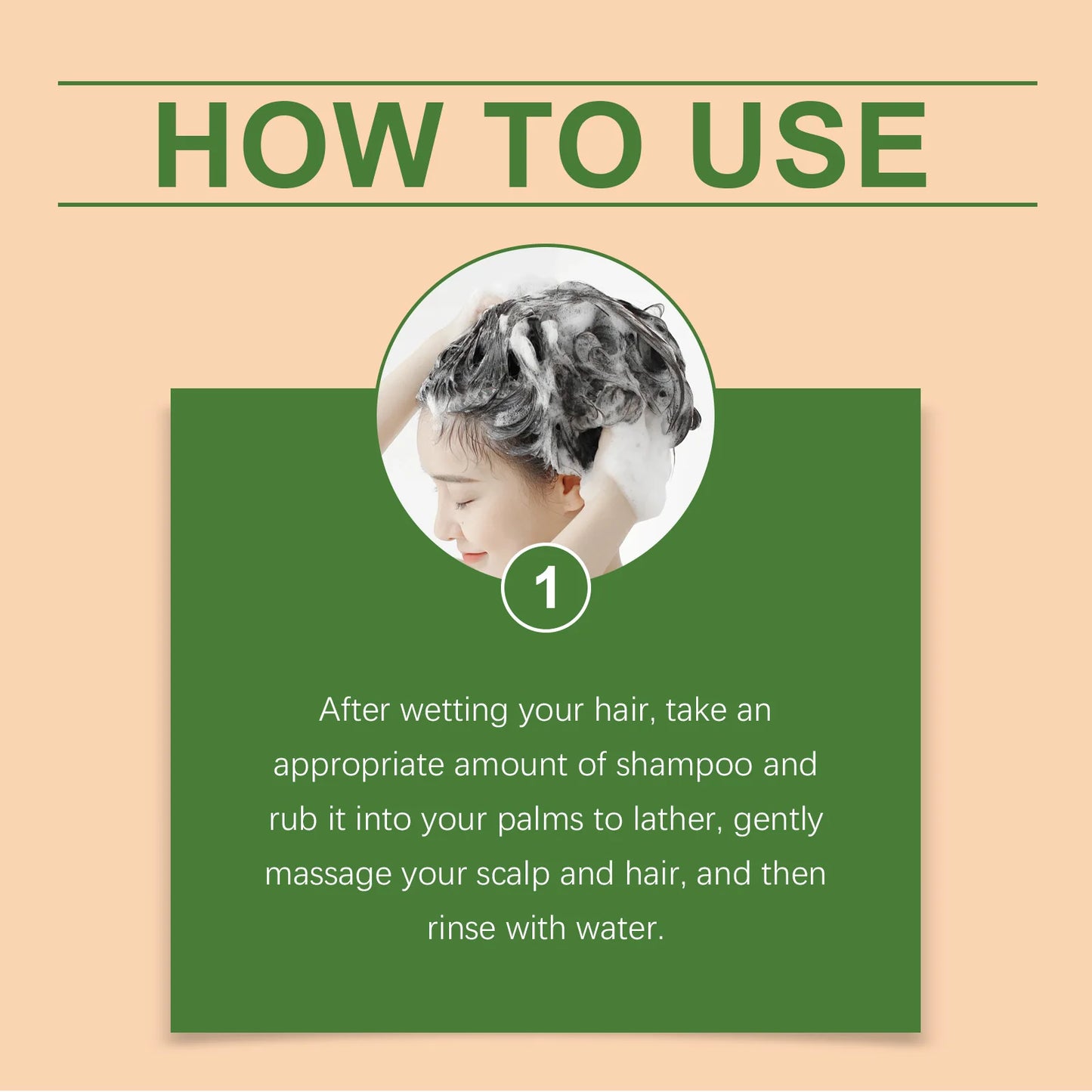 HOW TO USE

1

After wetting your hair, take an appropriate amount of shampoo and rub it into your palms to lather, gently massage your scalp and hair, and then rinse with water.